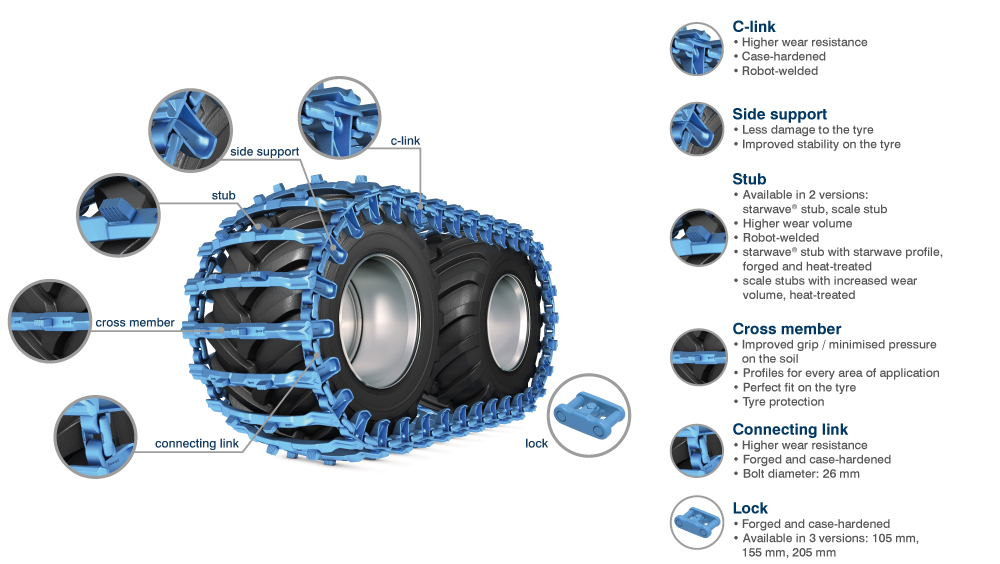 side support

c-link

stub

cross member

connecting link

lock

C-link
• Higher wear resistance
• Case-hardened
• Robot-welded

Side support
• Less damage to the tyre
• Improved stability on the tyre

Stub
• Available in 2 versions: starwave® stub, scale stub
• Higher wear volume
• Robot-welded
• starwave® stub with starwave profile, forged and heat-treated
• scale stubs with increased wear volume, heat-treated

Cross member
• Improved grip / minimised pressure on the soil
• Profiles for every area of application
• Perfect fit on the tyre
• Tyre protection

Connecting link
• Higher wear resistance
• Forged and case-hardened
• Bolt diameter: 26 mm

Lock
• Forged and case-hardened
• Available in 3 versions: 105 mm, 155 mm, 205 mm